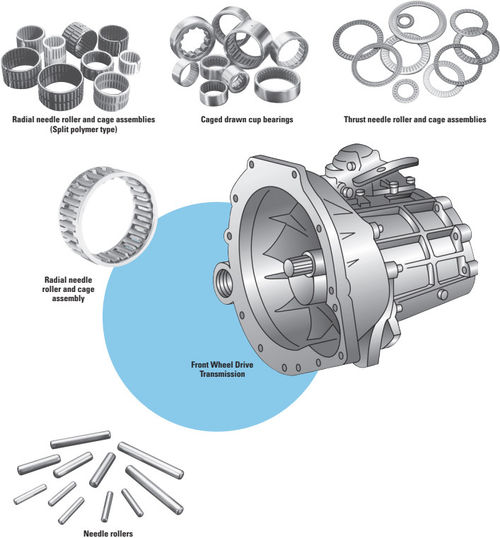 Radial needle roller and cage assemblies (Split polymer type)

Caged drawn cup bearings

Thrust needle roller and cage assemblies

Radial needle roller and cage assembly

Front Wheel Drive Transmission

Needle rollers